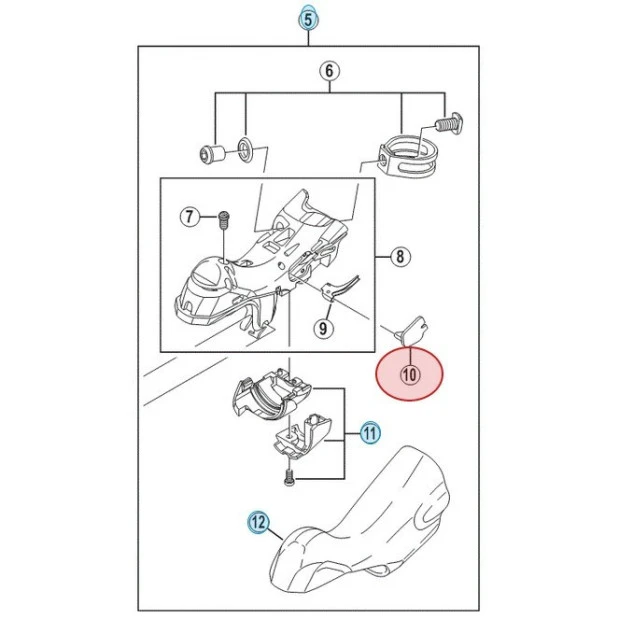 5
6
7
8
9
10
11
12